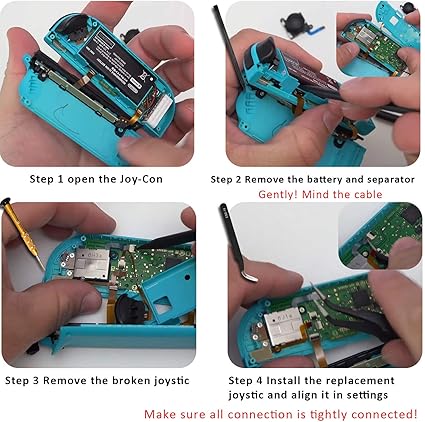 Step 1 open the Joy-Con

Step 2 Remove the battery and separator
Gently! Mind the cable

Step 3 Remove the broken joystic

Step 4 Install the replacement joystic and align it in settings

Make sure all connection is tightly connected!