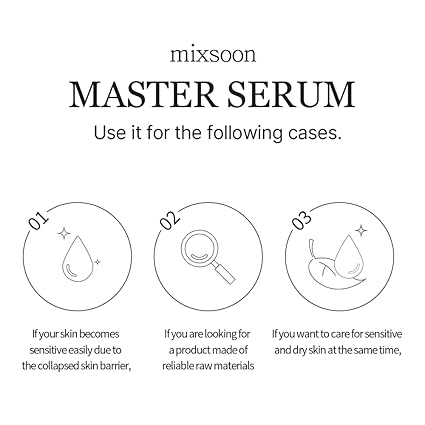 mixsoon

MASTER SERUM

Use it for the following cases.

01

If your skin becomes sensitive easily due to the collapsed skin barrier,

02

If you are looking for a product made of reliable raw materials

03

If you want to care for sensitive and dry skin at the same time,