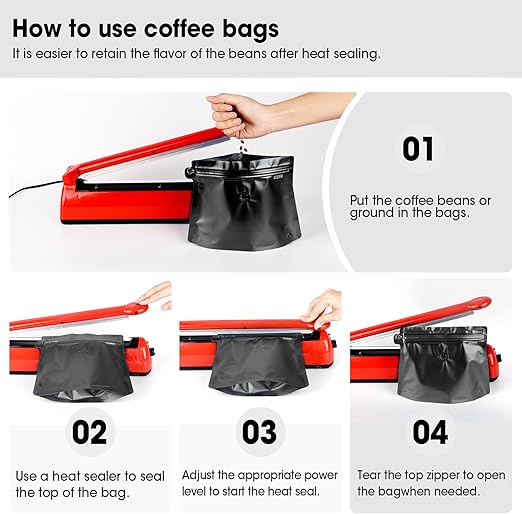 How to use coffee bags

It is easier to retain the flavor of the beans after heat sealing.

01

Put the coffee beans or ground in the bags.

02

Use a heat sealer to seal the top of the bag.

03

Adjust the appropriate power level to start the heat seal.

04

Tear the top zipper to open the bagwhen needed.