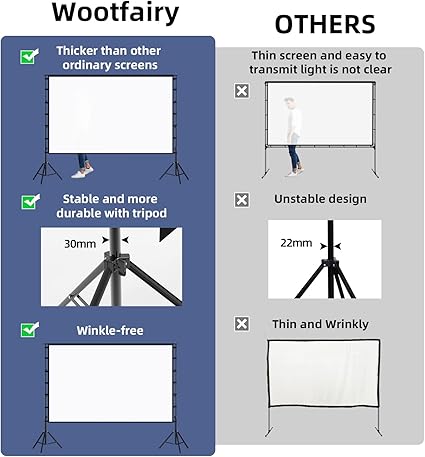 Wootfairy

Thicker than other ordinary screens

Stable and more durable with tripod

30mm

Winkle-free

OTHERS

Thin screen and easy to transmit light is not clear

Unstable design

22mm

Thin and Wrinkly