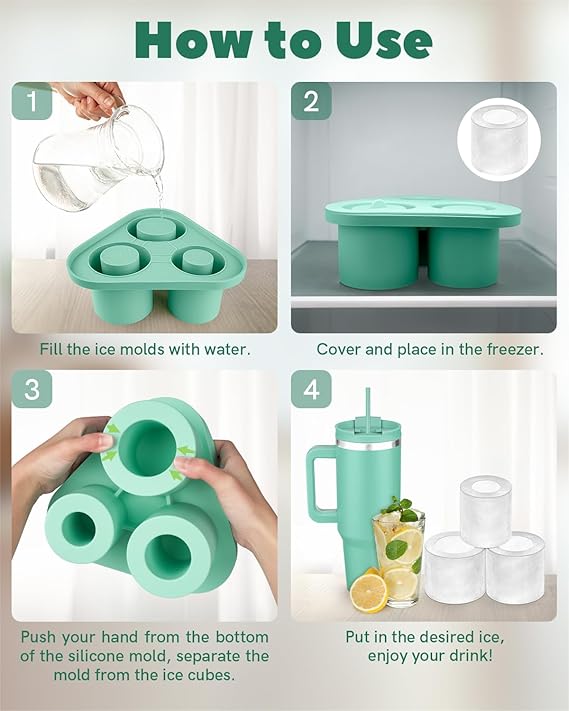 How to Use

1

Fill the ice molds with water.

2

Cover and place in the freezer.

3

Push your hand from the bottom of the silicone mold, separate the mold from the ice cubes.

4

Put in the desired ice, enjoy your drink!