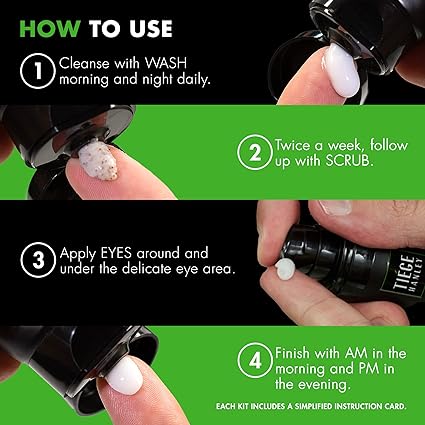 HOW TO USE

1 Cleanse with WASH morning and night daily.

2 Twice a week, follow up with SCRUB.

3 Apply EYES around and under the delicate eye area.

TIEGE HANLEY

4 Finish with AM in the morning and PM in the evening.

EACH KIT INCLUDES A SIMPLIFIED INSTRUCTION CARD.