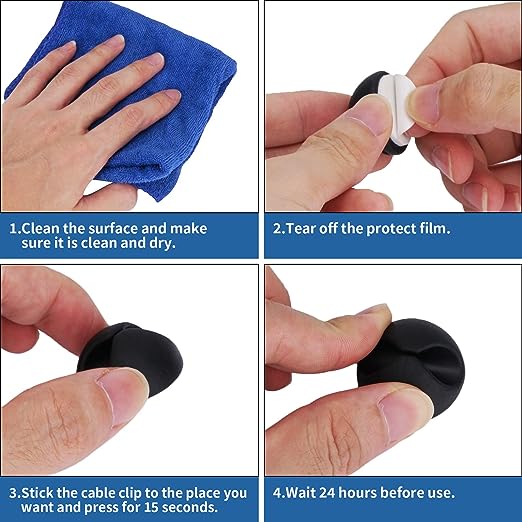 1.Clean the surface and make sure it is clean and dry.

2.Tear off the protect film.

3.Stick the cable clip to the place you want and press for 15 seconds.

4.Wait 24 hours before use.