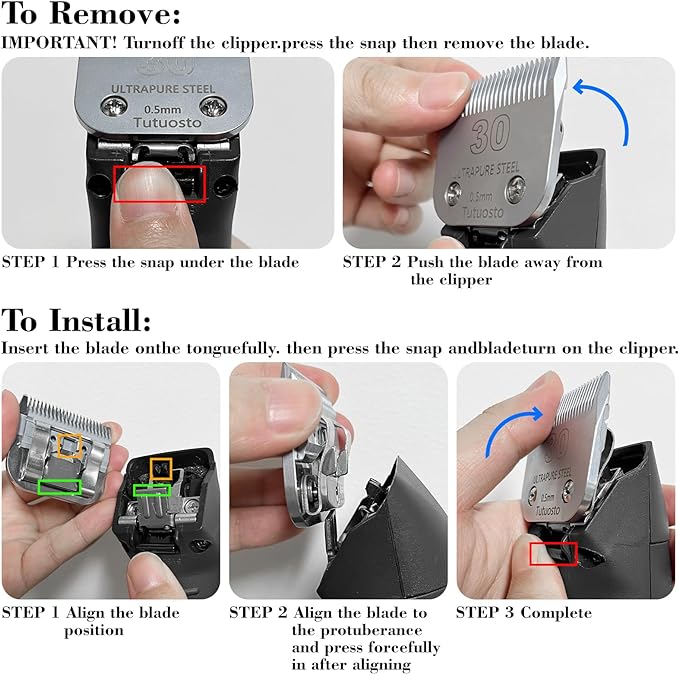 To Remove:
IMPORTANT! Turnoff the clipper.press the snap then remove the blade.

30
ULTRAPURE STEEL
0.5mm
Tutuosto

30
ULTRAPURE STEEL
0.5mm
Tutuosto

STEP 1 Press the snap under the blade

STEP 2 Push the blade away from the clipper

To Install:
Insert the blade onthe tonguefully. then press the snap andbladeturn on the clipper.

30
ULTRAPURE STEEL
0.5mm
Tutuosto

STEP 1 Align the blade position

STEP 2 Align the blade to the protuberance and press forcefully in after aligning

STEP 3 Complete