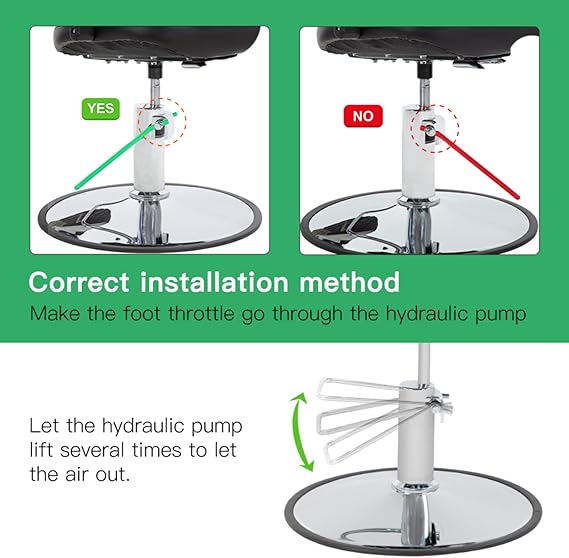 YES

NO

Correct installation method

Make the foot throttle go through the hydraulic pump

Let the hydraulic pump lift several times to let the air out.