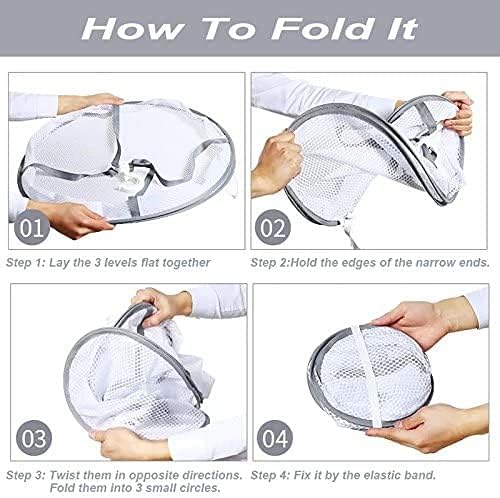 How To Fold It

01

Step 1: Lay the 3 levels flat together

02

Step 2:Hold the edges of the narrow ends.

03

Step 3: Twist them in opposite directions. Fold them into 3 small circles.

04

Step 4: Fix it by the elastic band.