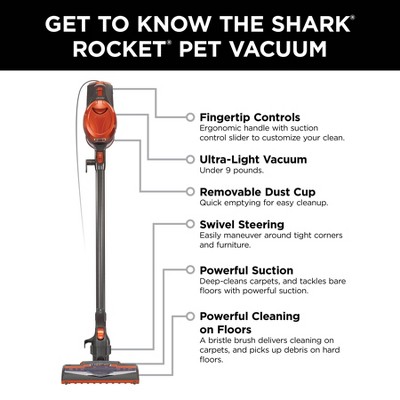 GET TO KNOW THE SHARK® ROCKET® PET VACUUM

Fingertip Controls
Ergonomic handle with suction control slider to customize your clean.

Ultra-Light Vacuum
Under 9 pounds.

Removable Dust Cup
Quick emptying for easy cleanup.

Swivel Steering
Easily maneuver around tight corners and furniture.

Powerful Suction
Deep-cleans carpets, and tackles bare floors with powerful suction.

Powerful Cleaning on Floors
A bristle brush delivers cleaning on carpets, and picks up debris on hard floors.