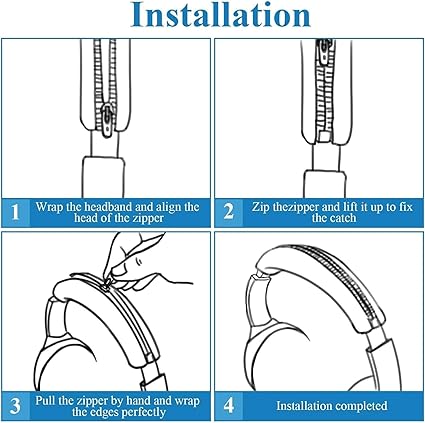 Installation

1 Wrap the headband and align the head of the zipper

2 Zip thezipper and lift it up to fix the catch

3 Pull the zipper by hand and wrap the edges perfectly

4 Installation completed