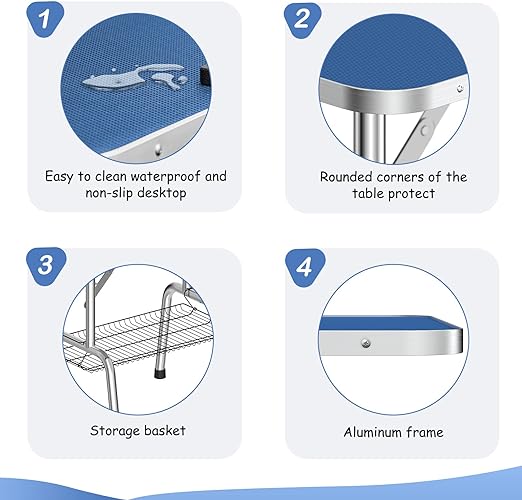 1

Easy to clean waterproof and non-slip desktop

2

Rounded corners of the table protect

3

Storage basket

4

Aluminum frame