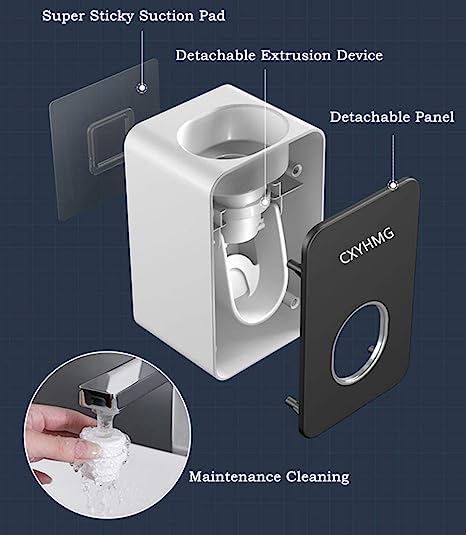 Super Sticky Suction Pad

Detachable Extrusion Device

Detachable Panel

CXYHMG

Maintenance Cleaning