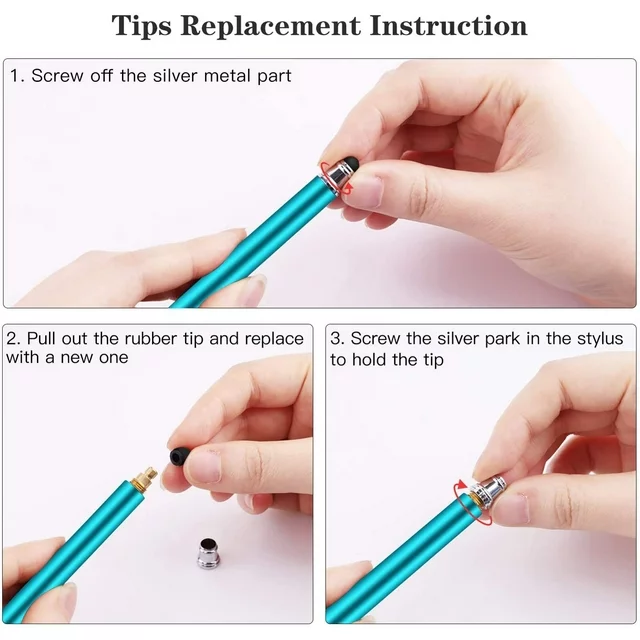 Tips Replacement Instruction

1. Screw off the silver metal part

2. Pull out the rubber tip and replace with a new one

3. Screw the silver park in the stylus to hold the tip