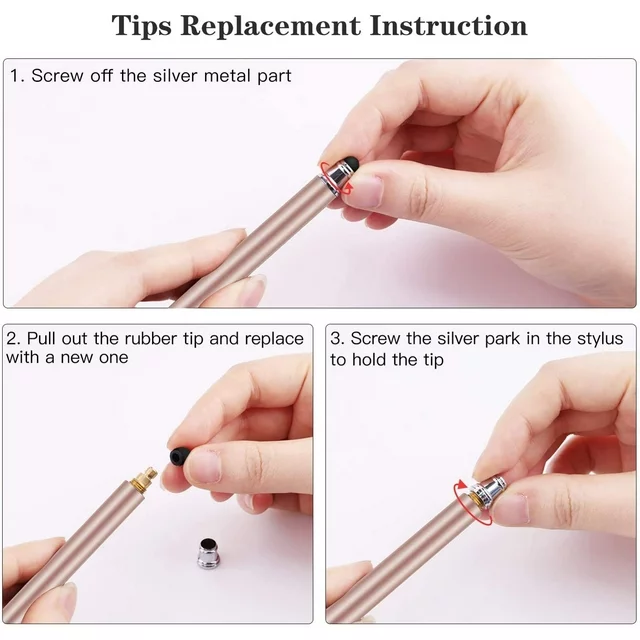 Tips Replacement Instruction

1. Screw off the silver metal part

2. Pull out the rubber tip and replace with a new one

3. Screw the silver park in the stylus to hold the tip